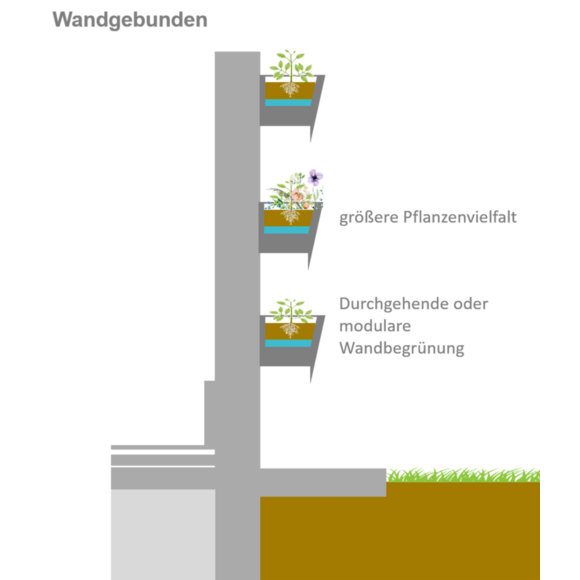 Wandgebunden

größere Pflanzenvielfalt

Durchgehende oder modulare Wandbegrünung